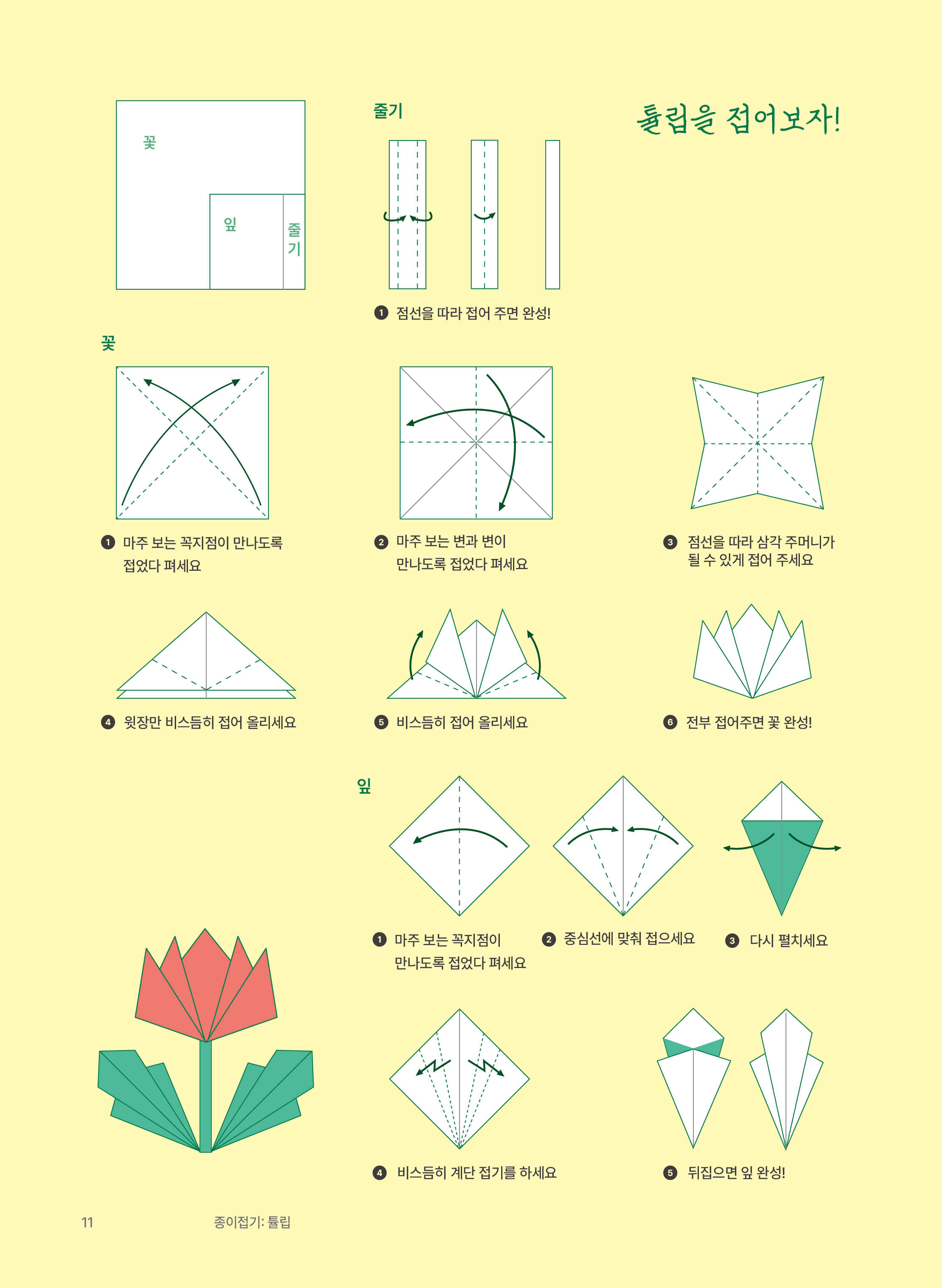 꽃

잎

줄기

줄기

튤립을 접어보자!

❶ 점선을 따라 접어 주면 완성!

꽃

❶ 마주 보는 꼭지점이 만나도록 접었다 펴세요

❷ 마주 보는 변과 변이 만나도록 접었다 펴세요

❸ 점선을 따라 삼각 주머니가 될 수 있게 접어 주세요

❹ 윗장만 비스듬히 접어 올리세요

❺ 비스듬히 접어 올리세요

❻ 전부 접어주면 꽃 완성!

잎

❶ 마주 보는 꼭지점이 만나도록 접었다 펴세요

❷ 중심선에 맞춰 접으세요

❸ 다시 펼치세요

❹ 비스듬히 계단 접기를 하세요

❺ 뒤집으면 잎 완성!

11

종이접기: 튤립